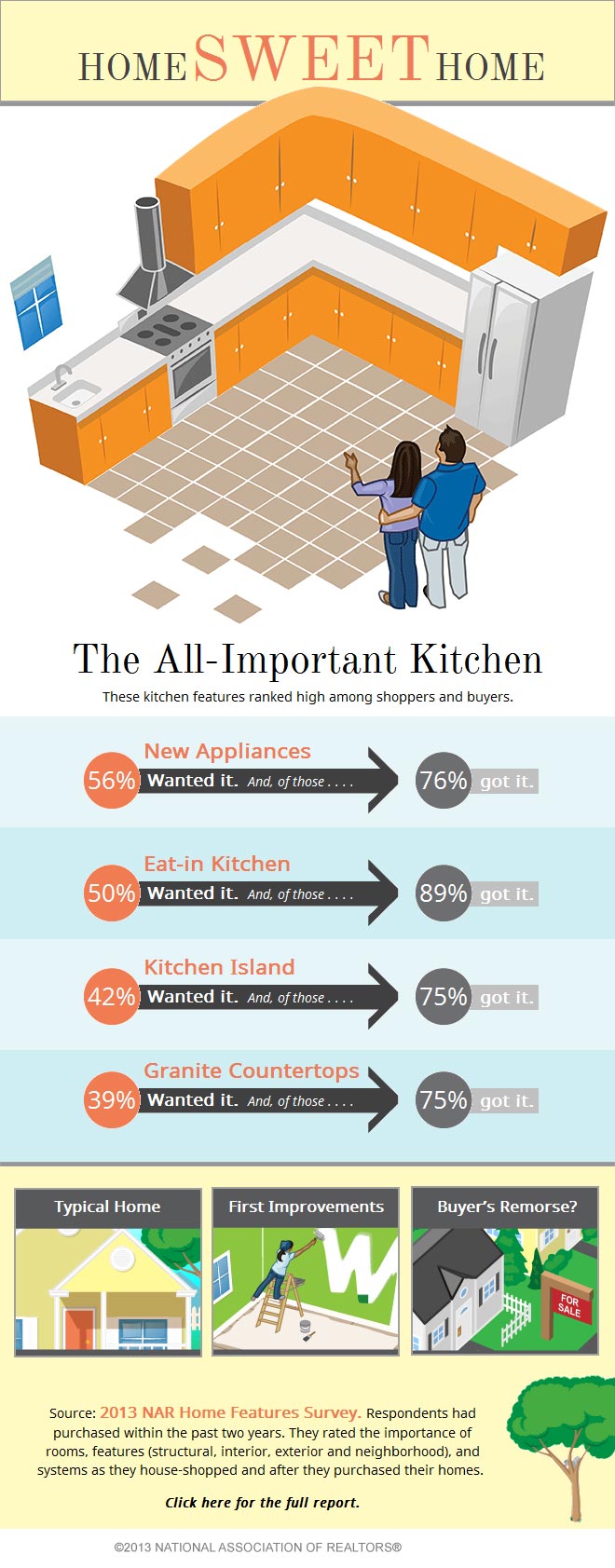 HOME SWEET HOME

The All-Important Kitchen

These kitchen features ranked high among shoppers and buyers.

New Appliances
56% Wanted it. And, of those . . . . 76% got it.

Eat-in Kitchen
50% Wanted it. And, of those . . . . 89% got it.

Kitchen Island
42% Wanted it. And, of those . . . . 75% got it.

Granite Countertops
39% Wanted it. And, of those . . . . 75% got it.

Typical Home

First Improvements

Buyer's Remorse?

FOR SALE

Source: 2013 NAR Home Features Survey. Respondents had purchased within the past two years. They rated the importance of rooms, features (structural, interior, exterior and neighborhood), and systems as they house-shopped and after they purchased their homes.

Click here for the full report.

©2013 NATIONAL ASSOCIATION OF REALTORS®